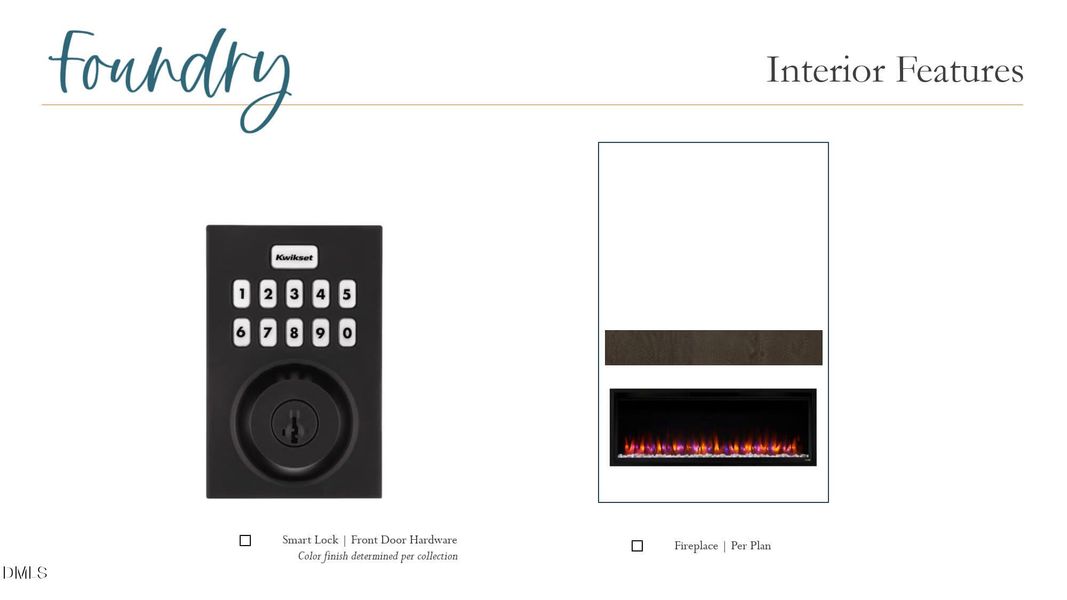 Foundry

Interior Features

Kwikset

1 2 3 4 5
6 7 8 9 0

☐ Smart Lock | Front Door Hardware
Color finish determined per collection

☐ Fireplace | Per Plan

DMLS