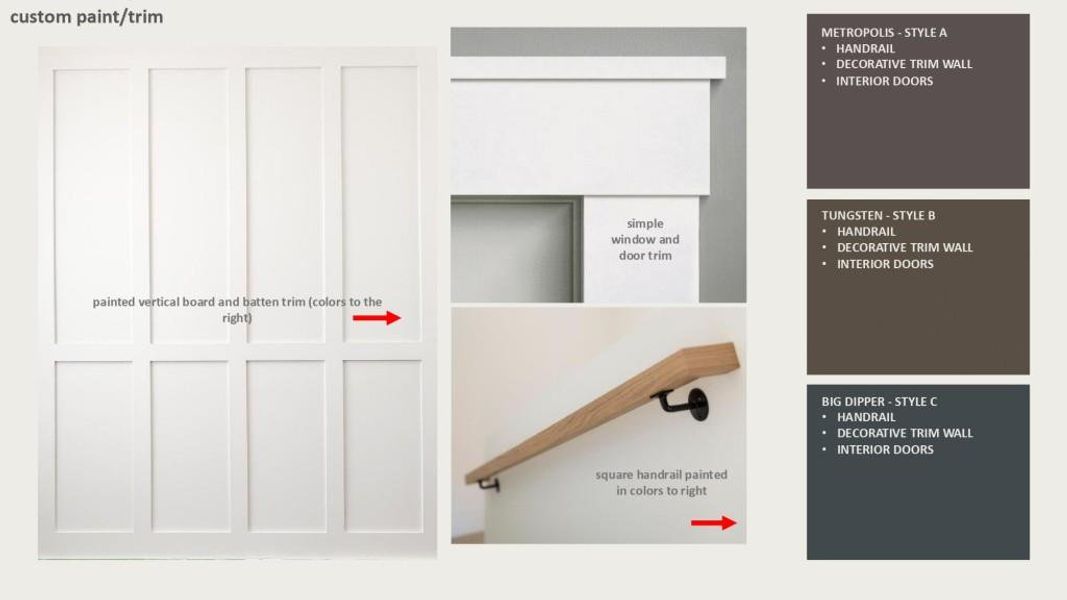 custom paint/trim

painted vertical board and batten trim (colors to the right)

simple window and door trim

square handrail painted in colors to right

METROPOLIS - STYLE A
• HANDRAIL
• DECORATIVE TRIM WALL
• INTERIOR DOORS

TUNGSTEN - STYLE B
• HANDRAIL
• DECORATIVE TRIM WALL
• INTERIOR DOORS

BIG DIPPER - STYLE C
• HANDRAIL
• DECORATIVE TRIM WALL
• INTERIOR DOORS