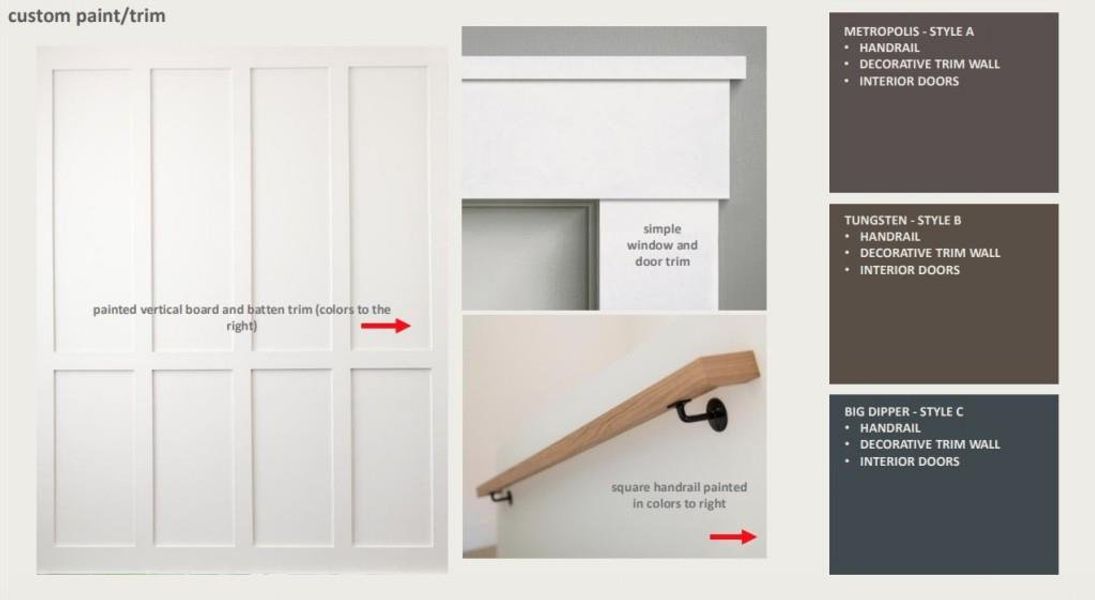 custom paint/trim

painted vertical board and batten trim (colors to the right)

simple window and door trim

square handrail painted in colors to right

METROPOLIS - STYLE A
• HANDRAIL
• DECORATIVE TRIM WALL
• INTERIOR DOORS

TUNGSTEN - STYLE B
• HANDRAIL
• DECORATIVE TRIM WALL
• INTERIOR DOORS

BIG DIPPER - STYLE C
• HANDRAIL
• DECORATIVE TRIM WALL
• INTERIOR DOORS