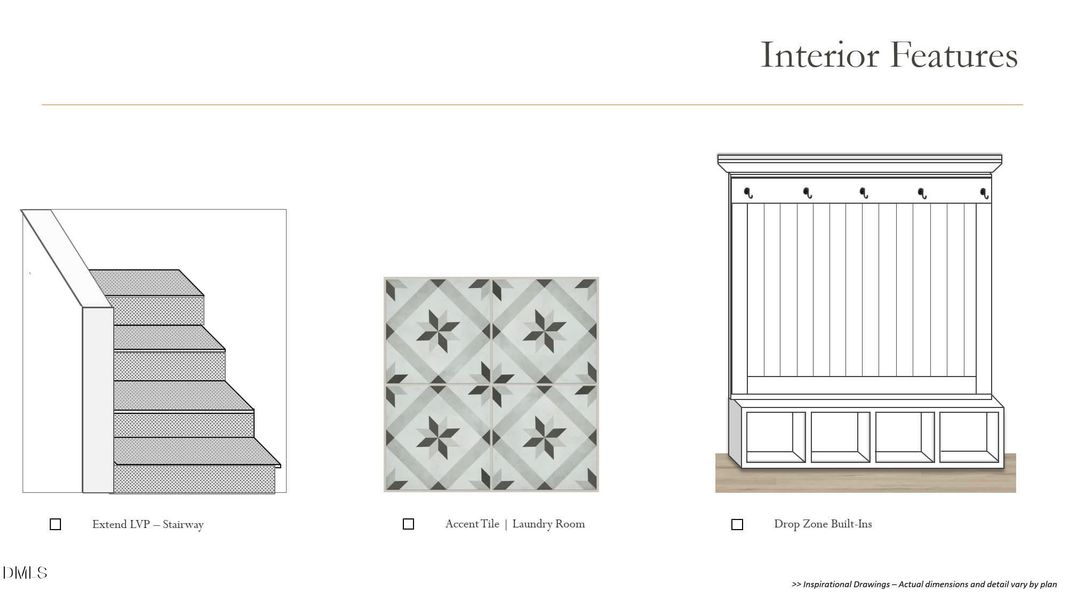 Interior Features

☐ Extend LVP – Stairway

☐ Accent Tile | Laundry Room

☐ Drop Zone Built-Ins

DMLS

>> Inspirational Drawings – Actual dimensions and detail vary by plan