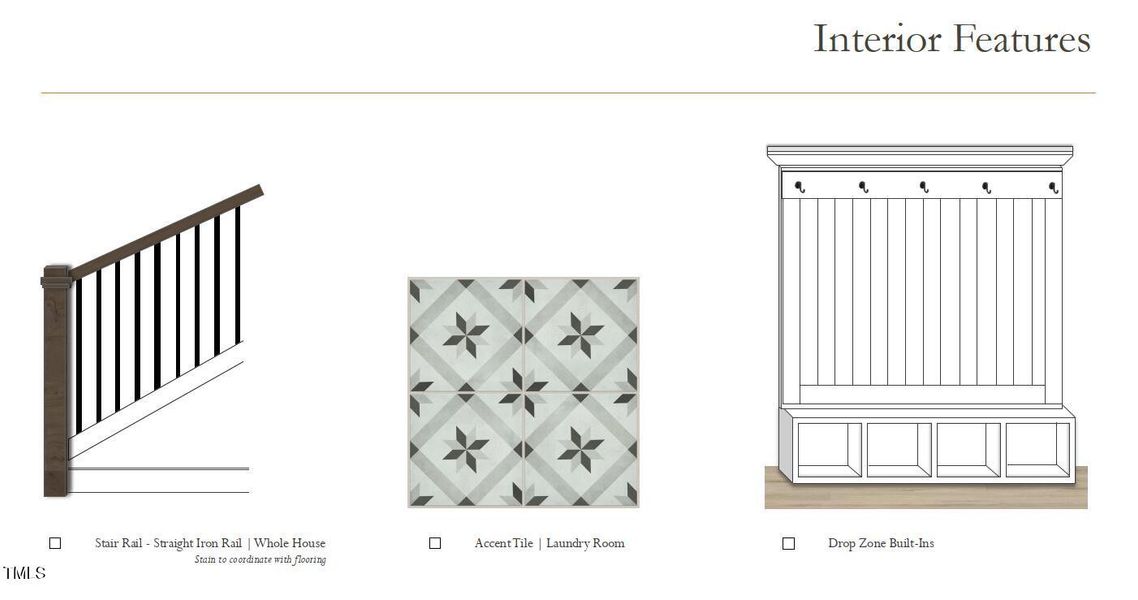 Interior Features

☐ Stair Rail - Straight Iron Rail | Whole House
Stain to coordinate with flooring

☐ Accent Tile | Laundry Room

☐ Drop Zone Built-Ins

TMLS