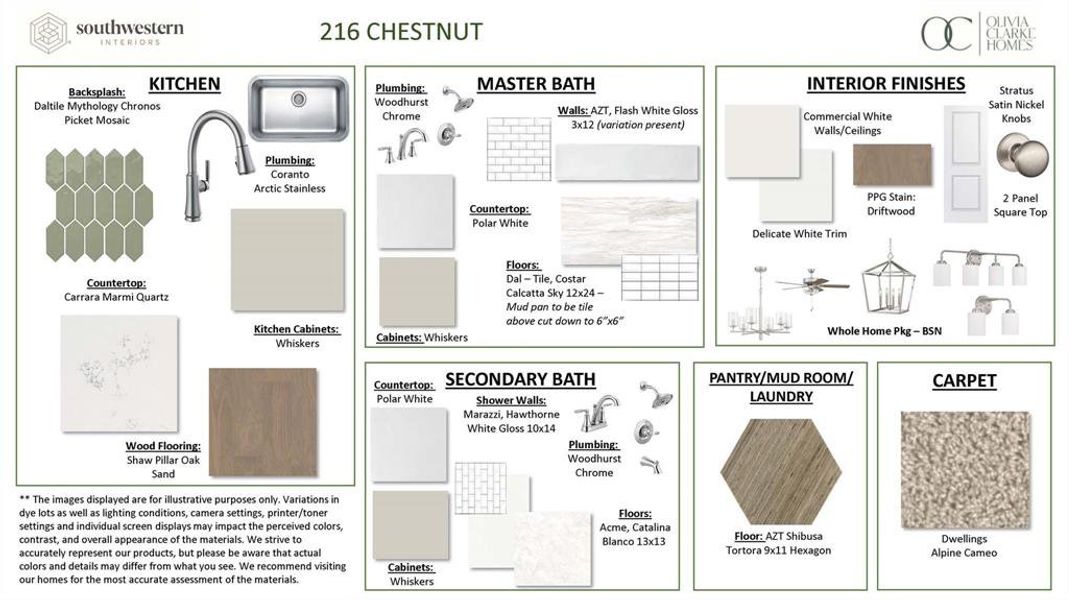 southwestern INTERIORS

216 CHESTNUT

OC OLIVIA CLARKE HOMES

KITCHEN

Backsplash:
Daltile Mythology Chronos Picket Mosaic

Plumbing:
Coranto Arctic Stainless

Countertop:
Carrara Marmi Quartz

Kitchen Cabinets:
Whiskers

Wood Flooring:
Shaw Pillar Oak Sand

MASTER BATH

Plumbing:
Woodhurst Chrome

Walls: AZT, Flash White Gloss 3x12 (variation present)

Countertop:
Polar White

Floors:
Dal – Tile, Costar Calcatta Sky 12x24 – Mud pan to be tile above cut down to 6"x6"

Cabinets: Whiskers

INTERIOR FINISHES

Commercial White Walls/Ceilings

Stratus Satin Nickel Knobs

PPG Stain: Driftwood

2 Panel Square Top

Delicate White Trim

Whole Home Pkg – BSN

SECONDARY BATH

Countertop:
Polar White

Shower Walls:
Marazzi, Hawthorne White Gloss 10x14

Plumbing:
Woodhurst Chrome

Floors:
Acme, Catalina Blanco 13x13

Cabinets:
Whiskers

PANTRY/MUD ROOM/ LAUNDRY

Floor: AZT Shibusa Tortora 9x11 Hexagon

CARPET

Dwellings Alpine Cameo

** The images displayed are for illustrative purposes only. Variations in dye lots as well as lighting conditions, camera settings, printer/toner settings and individual screen displays may impact the perceived colors, contrast, and overall appearance of the materials. We strive to accurately represent our products, but please be aware that actual colors and details may differ from what you see. We recommend visiting our homes for the most accurate assessment of the materials.