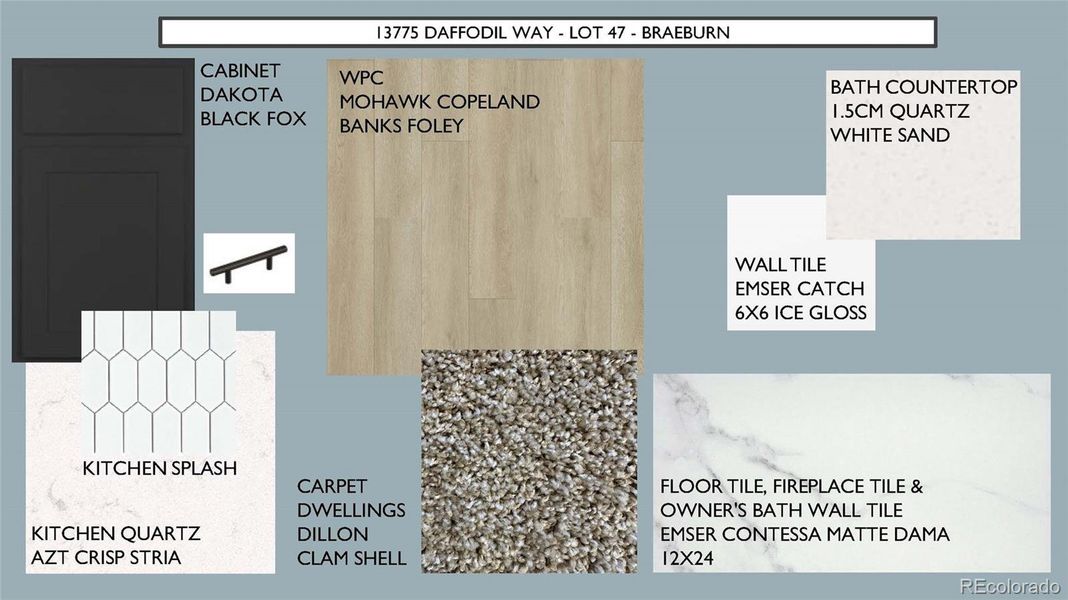 13775 DAFFODIL WAY - LOT 47 - BRAEBURN

CABINET
DAKOTA
BLACK FOX

WPC
MOHAWK COPELAND
BANKS FOLEY

BATH COUNTERTOP
1.5CM QUARTZ
WHITE SAND

WALL TILE
EMSER CATCH
6X6 ICE GLOSS

KITCHEN SPLASH

KITCHEN QUARTZ
AZT CRISP STRIA

CARPET
DWELLINGS
DILLON
CLAM SHELL

FLOOR TILE, FIREPLACE TILE &
OWNER'S BATH WALL TILE
EMSER CONTESSA MATTE DAMA
12X24

REcolorado