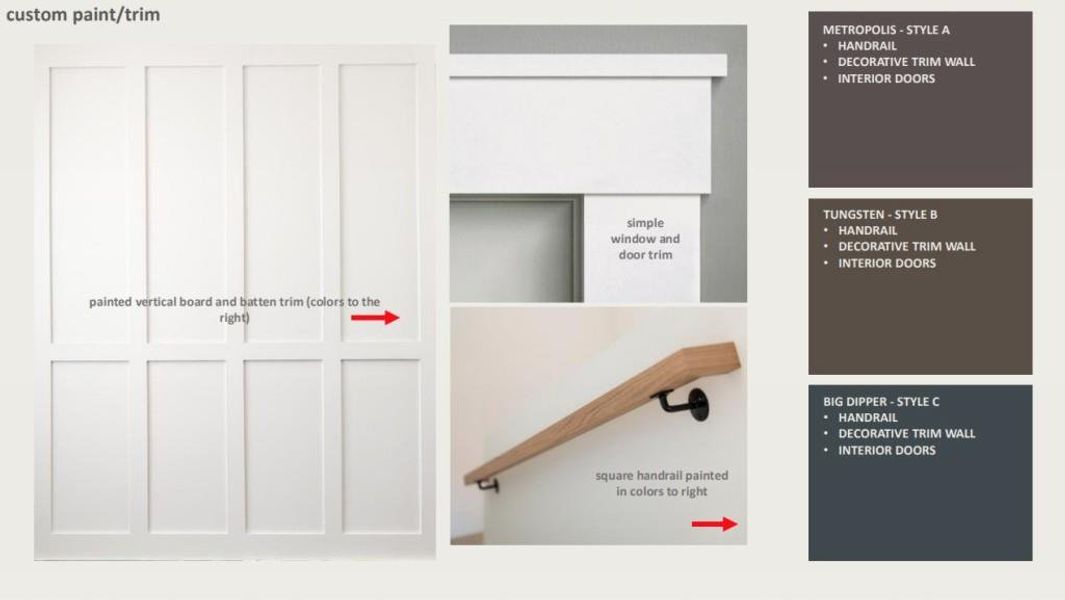 custom paint/trim

painted vertical board and batten trim (colors to the right)

simple window and door trim

square handrail painted in colors to right

METROPOLIS - STYLE A
• HANDRAIL
• DECORATIVE TRIM WALL
• INTERIOR DOORS

TUNGSTEN - STYLE B
• HANDRAIL
• DECORATIVE TRIM WALL
• INTERIOR DOORS

BIG DIPPER - STYLE C
• HANDRAIL
• DECORATIVE TRIM WALL
• INTERIOR DOORS