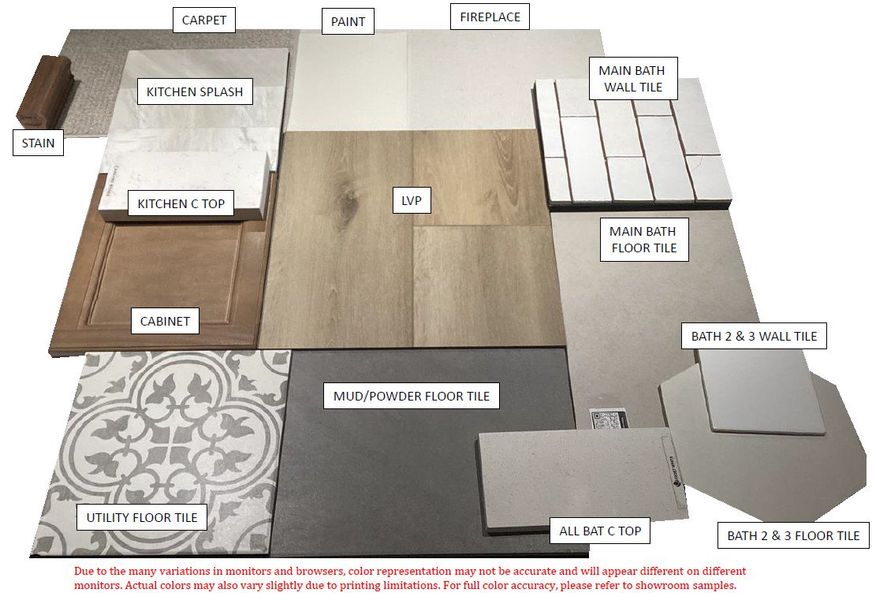 CARPET

PAINT

FIREPLACE

MAIN BATH WALL TILE

KITCHEN SPLASH

STAIN

KITCHEN C TOP

LVP

MAIN BATH FLOOR TILE

CABINET

BATH 2 & 3 WALL TILE

MUD/POWDER FLOOR TILE

UTILITY FLOOR TILE

ALL BAT C TOP

BATH 2 & 3 FLOOR TILE

Due to the many variations in monitors and browsers, color representation may not be accurate and will appear different on different monitors. Actual colors may also vary slightly due to printing limitations. For full color accuracy, please refer to showroom samples.