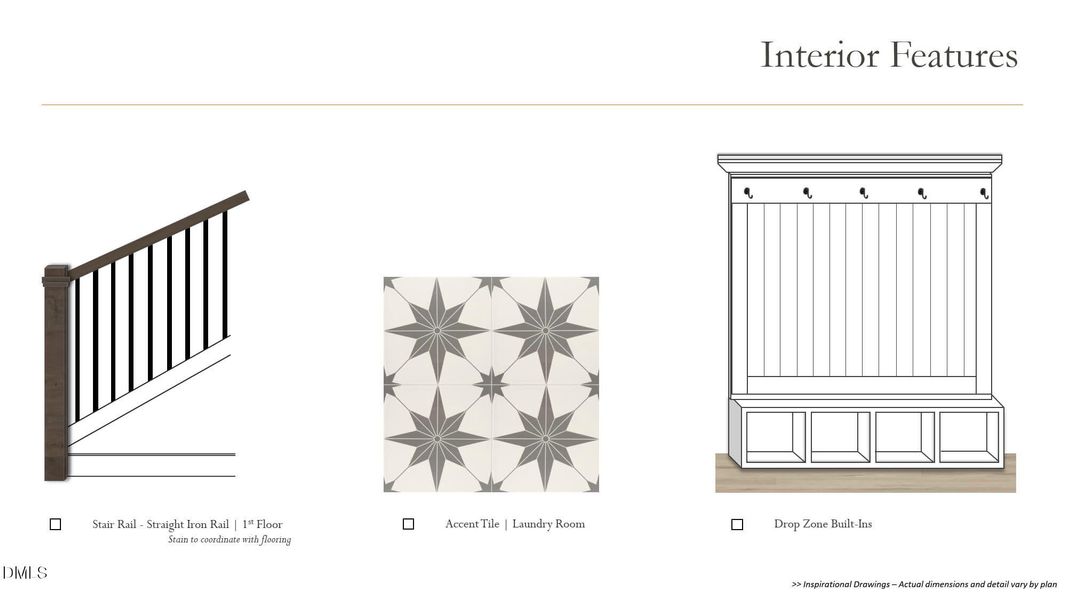 Interior Features

☐ Stair Rail - Straight Iron Rail | 1$^{st}$ Floor
Stain to coordinate with flooring

☐ Accent Tile | Laundry Room

☐ Drop Zone Built-Ins

DMLS

>> Inspirational Drawings – Actual dimensions and detail vary by plan