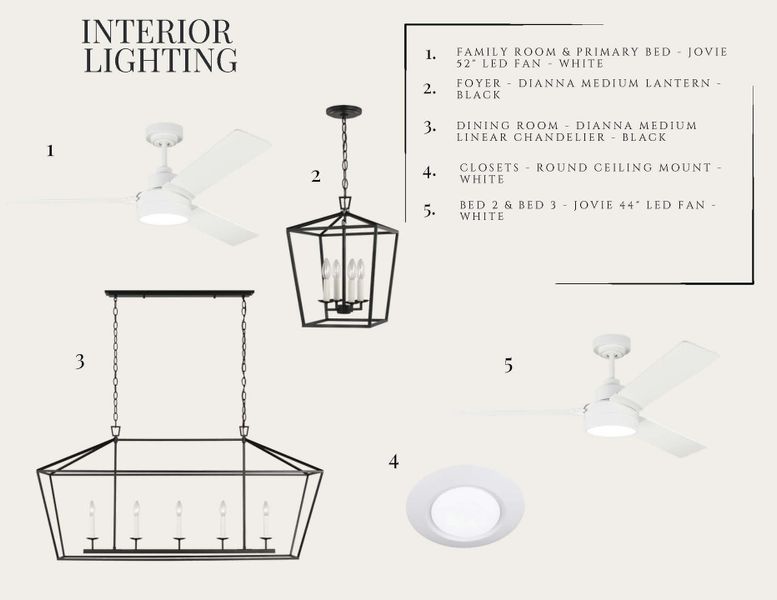 INTERIOR LIGHTING

1. FAMILY ROOM & PRIMARY BED - JOVIE 52" LED FAN - WHITE
2. FOYER - DIANNA MEDIUM LANTERN - BLACK
3. DINING ROOM - DIANNA MEDIUM LINEAR CHANDELIER - BLACK
4. CLOSETS - ROUND CEILING MOUNT - WHITE
5. BED 2 & BED 3 - JOVIE 44" LED FAN - WHITE

1

2

3

5

4