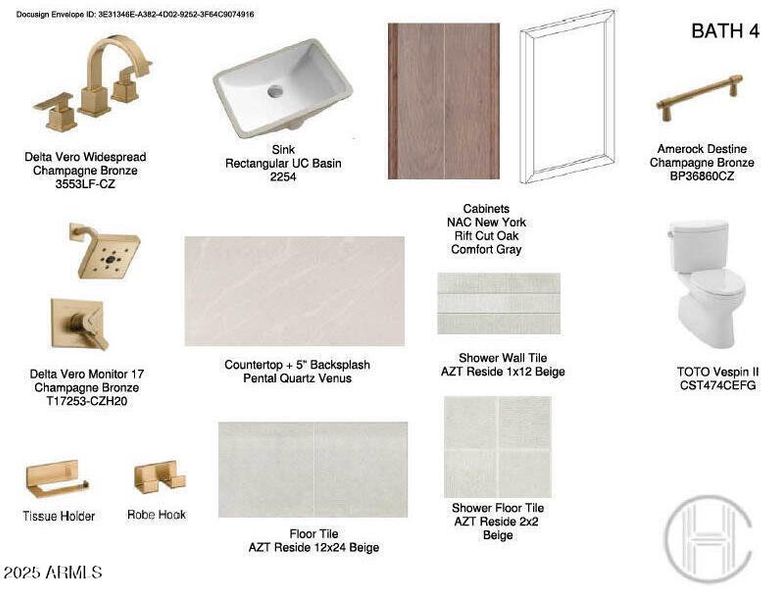 Docusign Envelope ID: 3E31346E-A382-4D02-9252-3F64C9074916

BATH 4

Delta Vero Widespread
Champagne Bronze
3553LF-CZ

Sink
Rectangular UC Basin
2254

Amerock Destine
Champagne Bronze
BP36860CZ

Cabinets
NAC New York
Rift Cut Oak
Comfort Gray

Delta Vero Monitor 17
Champagne Bronze
T17253-CZH20

Countertop + 5" Backsplash
Pental Quartz Venus

Shower Wall Tile
AZT Reside 1x12 Beige

TOTO Vespin II
CST474CEFG

Tissue Holder

Robe Hook

Floor Tile
AZT Reside 12x24 Beige

Shower Floor Tile
AZT Reside 2x2
Beige

HC

2025 ARMLS