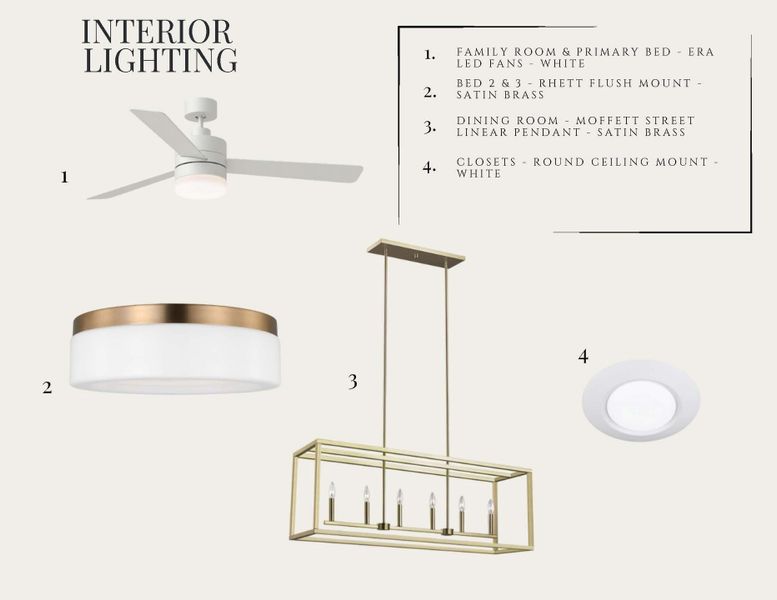 INTERIOR LIGHTING

1. FAMILY ROOM & PRIMARY BED - ERA LED FANS - WHITE
2. BED 2 & 3 - RHETT FLUSH MOUNT - SATIN BRASS
3. DINING ROOM - MOFFETT STREET LINEAR PENDANT - SATIN BRASS
4. CLOSETS - ROUND CEILING MOUNT - WHITE

1

2

3

4