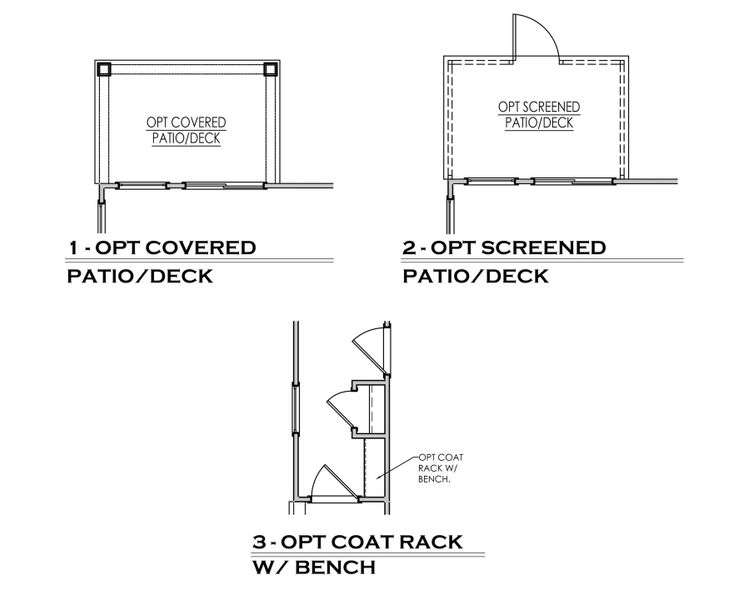 OPT COVERED
PATIO/DECK

1 - OPT COVERED
PATIO/DECK

OPT SCREENED
PATIO/DECK

2 - OPT SCREENED
PATIO/DECK

OPT COAT RACK W/ BENCH.

3 - OPT COAT RACK
W/ BENCH