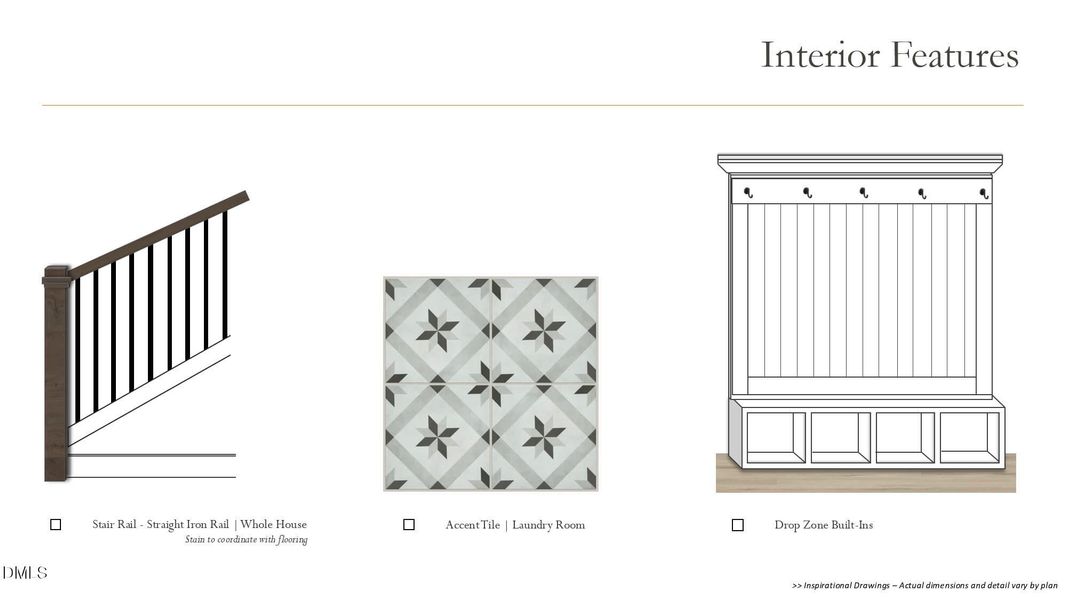 Interior Features

☐ Stair Rail - Straight Iron Rail | Whole House
Stain to coordinate with flooring

☐ Accent Tile | Laundry Room

☐ Drop Zone Built-Ins

DMLS

>> Inspirational Drawings – Actual dimensions and detail vary by plan