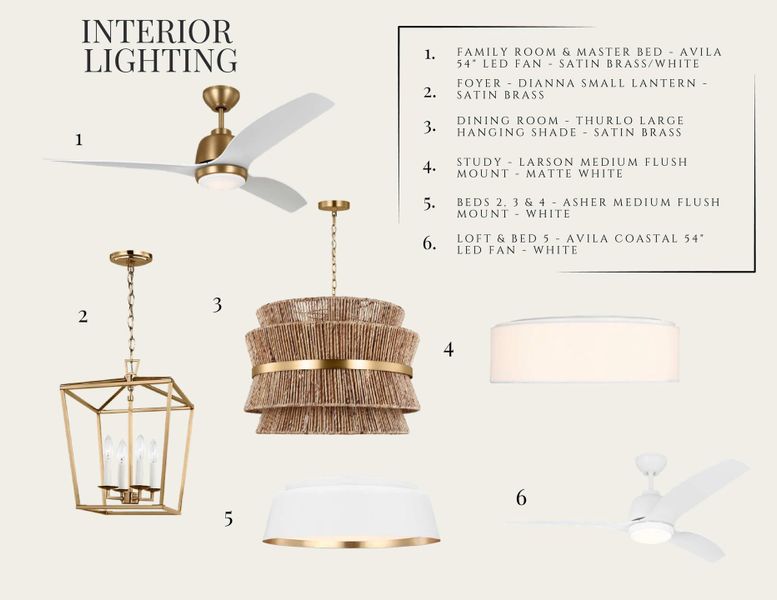 INTERIOR LIGHTING

1. FAMILY ROOM & MASTER BED - AVILA 54" LED FAN - SATIN BRASS/WHITE

2. FOYER - DIANNA SMALL LANTERN - SATIN BRASS

3. DINING ROOM - THURLO LARGE HANGING SHADE - SATIN BRASS

4. STUDY - LARSON MEDIUM FLUSH MOUNT - MATTE WHITE

5. BEDS 2, 3 & 4 - ASHER MEDIUM FLUSH MOUNT - WHITE

6. LOFT & BED 5 - AVILA COASTAL 54" LED FAN - WHITE

1

2

3

4

5

6