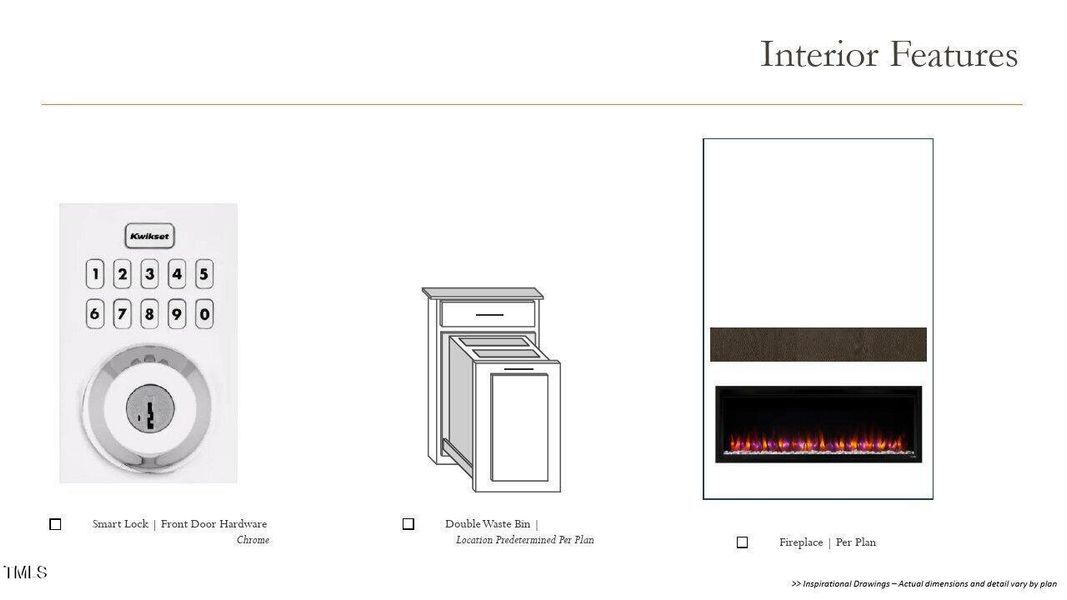 Interior Features

Kwikset

1 2 3 4 5
6 7 8 9 0

☐ Smart Lock | Front Door Hardware
Chrome

☐ Double Waste Bin |
Location Predetermined Per Plan

☐ Fireplace | Per Plan

TMLS

>> Inspirational Drawings – Actual dimensions and detail vary by plan