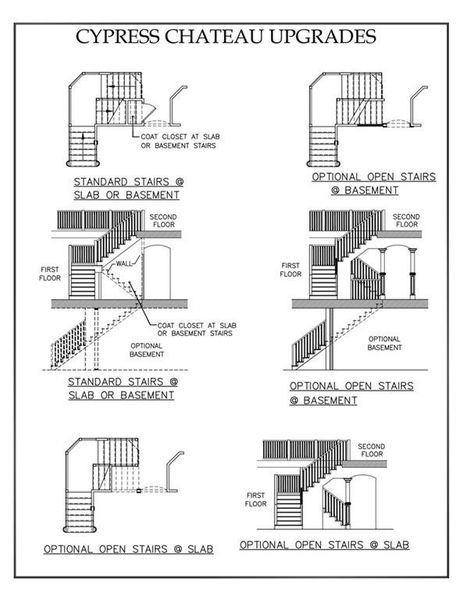 CYPRESS CHATEAU UPGRADES

COAT CLOSET AT SLAB OR BASEMENT STAIRS

STANDARD STAIRS @ SLAB OR BASEMENT

OPTIONAL OPEN STAIRS @ BASEMENT

SECOND FLOOR

FIRST FLOOR

WALL

COAT CLOSET AT SLAB OR BASEMENT STAIRS

OPTIONAL BASEMENT

STANDARD STAIRS @ SLAB OR BASEMENT

SECOND FLOOR

FIRST FLOOR

OPTIONAL BASEMENT

OPTIONAL OPEN STAIRS @ BASEMENT

OPTIONAL OPEN STAIRS @ SLAB

SECOND FLOOR

FIRST FLOOR

OPTIONAL OPEN STAIRS @ SLAB